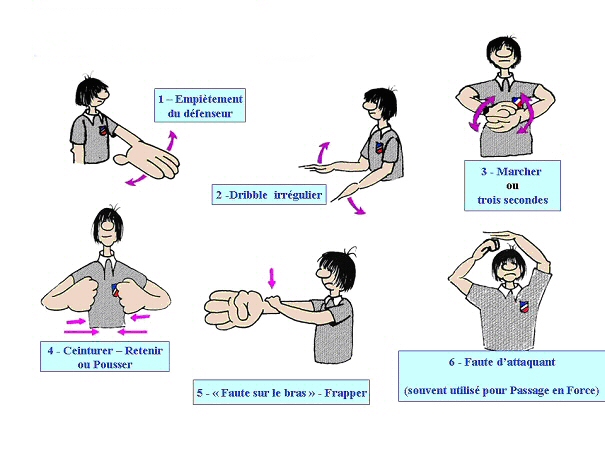 1 – Empiètement du défenseur

2 -Dribble irrégulier

3 - Marcher ou trois secondes

4 - Ceinturer – Retenir ou Pousser

5 - « Faute sur le bras » - Frapper

6 - Faute d'attaquant

(souvent utilisé pour Passage en Force)