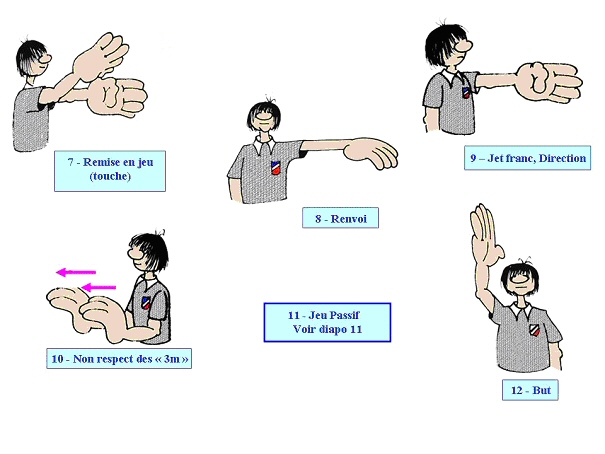 7 - Remise en jeu
(touche)

8 - Renvoi

9 – Jet franc, Direction

10 - Non respect des « 3m »

11 - Jeu Passif
Voir diapo 11

12 - But